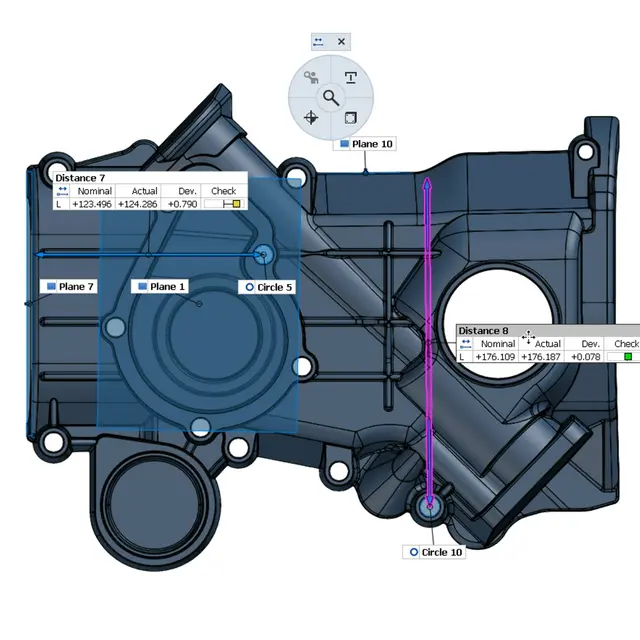 Plane 10

Distance 7

| | Nominal | Actual | Dev. | Check |
|---|---|---|---|---|
| L | +123.496 | +124.286 | +0.790 | |

Plane 7

Plane 1

Circle 5

Distance 8

| | Nominal | Actual | Dev. | Check |
|---|---|---|---|---|
| L | +176.109 | +176.187 | +0.078 | |

Circle 10